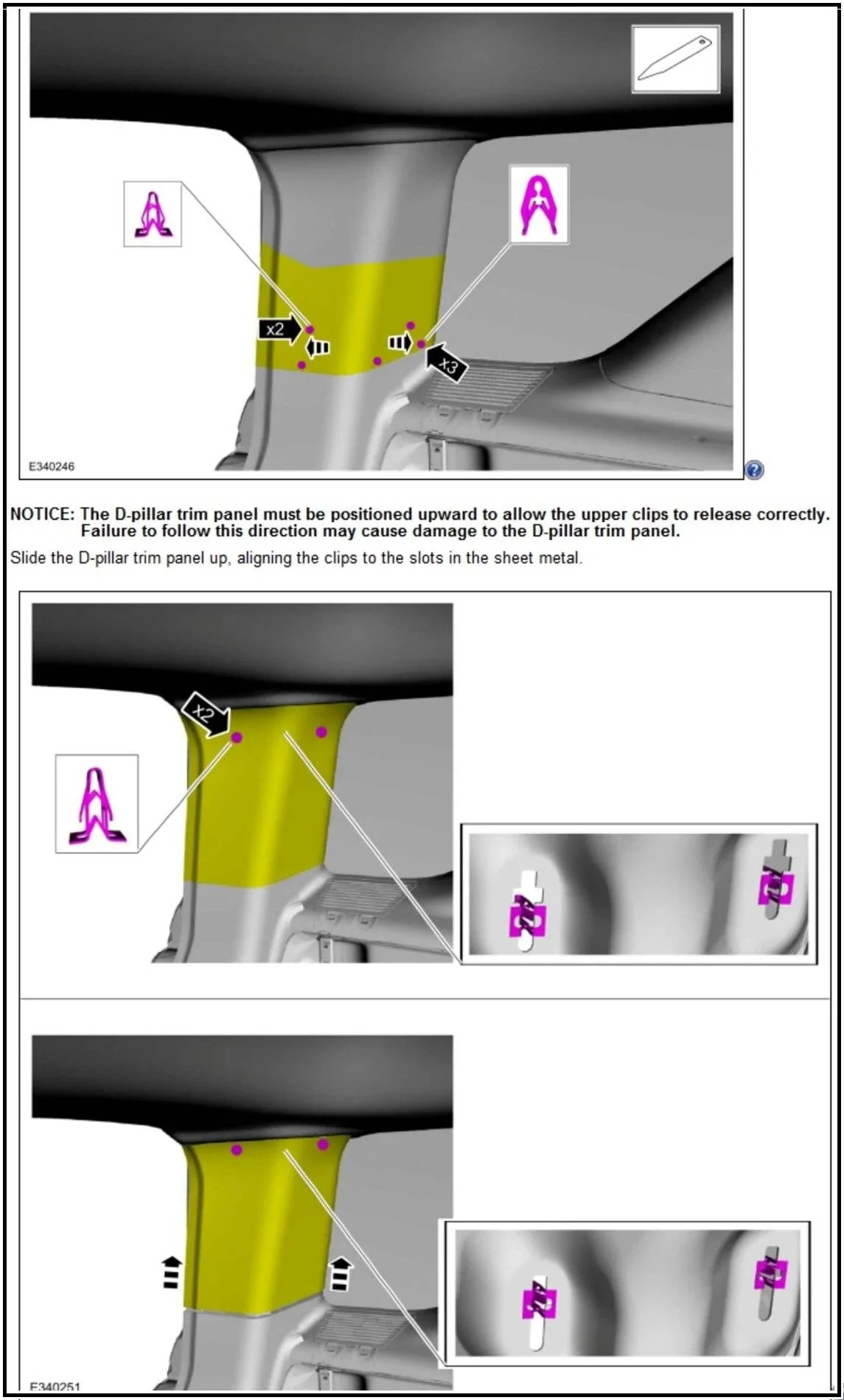 x2

x3

E340246

NOTICE: The D-pillar trim panel must be positioned upward to allow the upper clips to release correctly. Failure to follow this direction may cause damage to the D-pillar trim panel.

Slide the D-pillar trim panel up, aligning the clips to the slots in the sheet metal.

x2

E340251