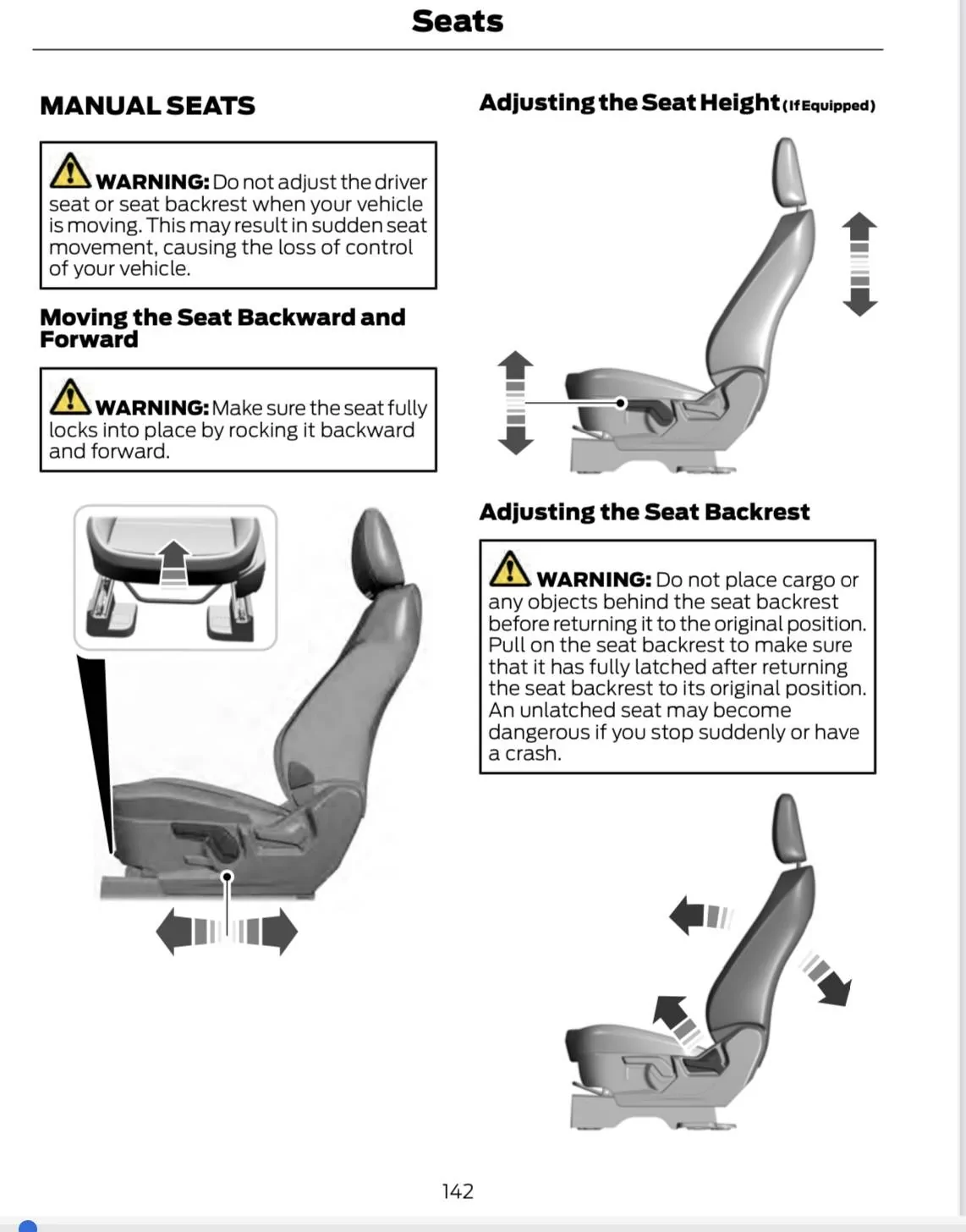 Seats

MANUAL SEATS

WARNING: Do not adjust the driver seat or seat backrest when your vehicle is moving. This may result in sudden seat movement, causing the loss of control of your vehicle.

Moving the Seat Backward and Forward

WARNING: Make sure the seat fully locks into place by rocking it backward and forward.

Adjusting the Seat Height (If Equipped)

Adjusting the Seat Backrest

WARNING: Do not place cargo or any objects behind the seat backrest before returning it to the original position. Pull on the seat backrest to make sure that it has fully latched after returning the seat backrest to its original position. An unlatched seat may become dangerous if you stop suddenly or have a crash.

142