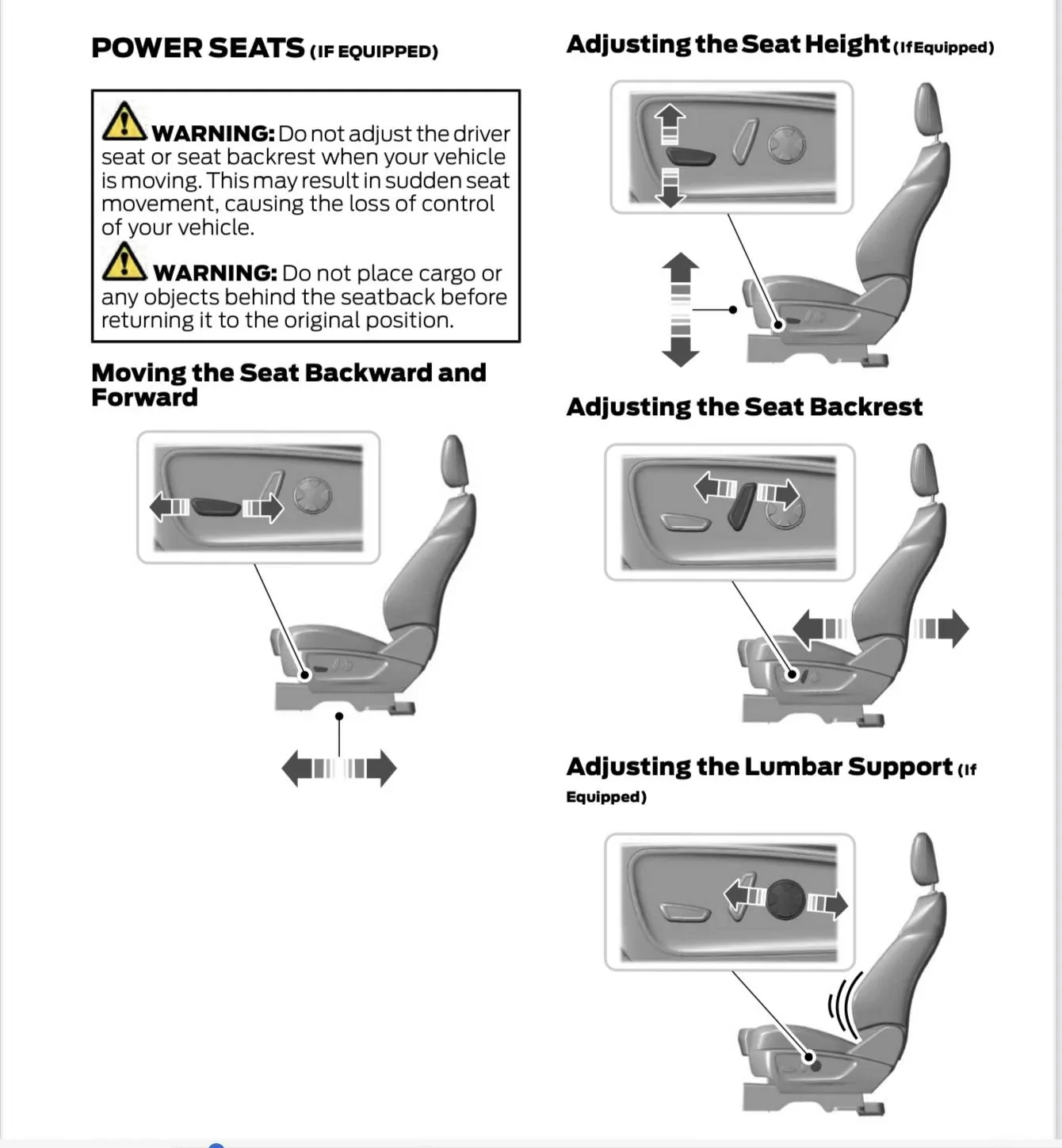 POWER SEATS (IF EQUIPPED)

WARNING: Do not adjust the driver seat or seat backrest when your vehicle is moving. This may result in sudden seat movement, causing the loss of control of your vehicle.

WARNING: Do not place cargo or any objects behind the seatback before returning it to the original position.

Moving the Seat Backward and Forward

Adjusting the Seat Height (If Equipped)

Adjusting the Seat Backrest

Adjusting the Lumbar Support (If Equipped)