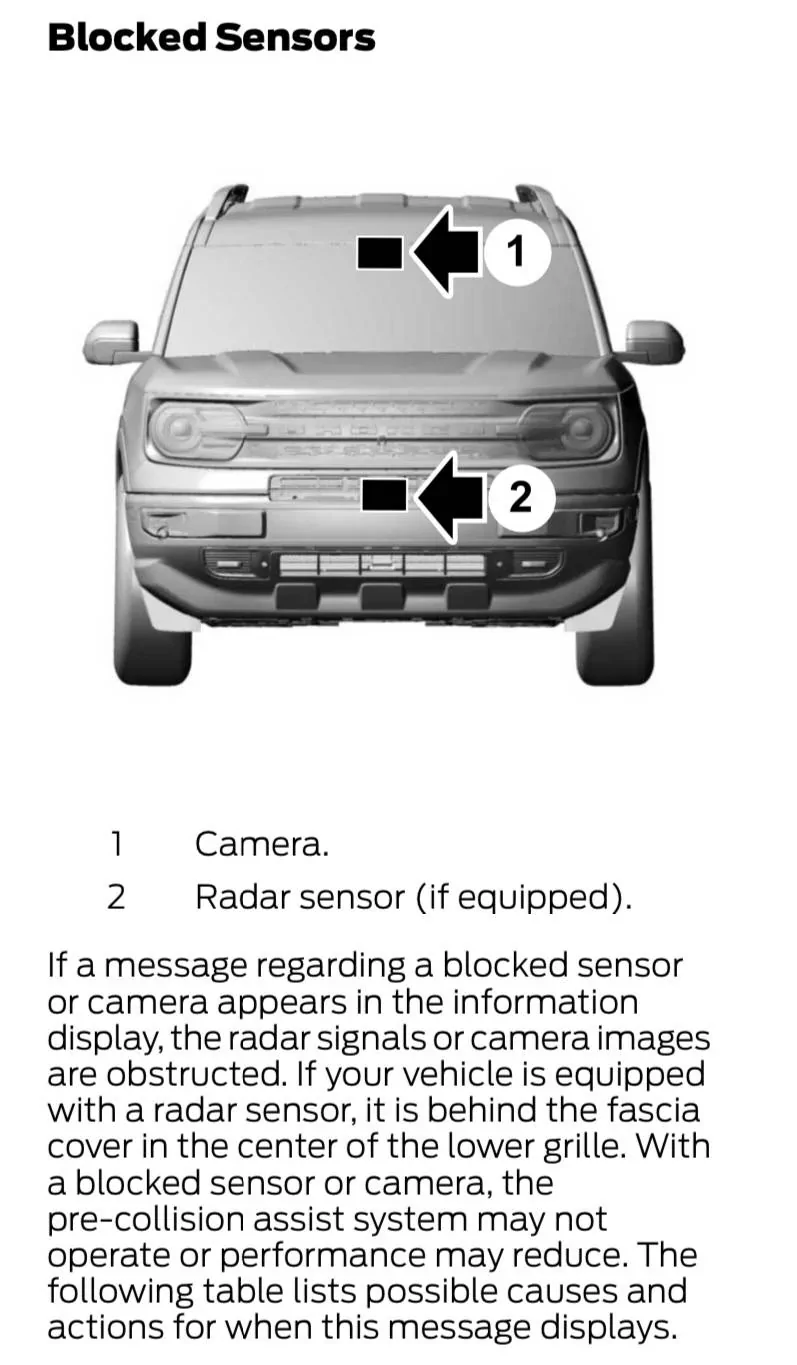 Blocked Sensors

1

2

1 Camera.

2 Radar sensor (if equipped).

If a message regarding a blocked sensor or camera appears in the information display, the radar signals or camera images are obstructed. If your vehicle is equipped with a radar sensor, it is behind the fascia cover in the center of the lower grille. With a blocked sensor or camera, the pre-collision assist system may not operate or performance may reduce. The following table lists possible causes and actions for when this message displays.