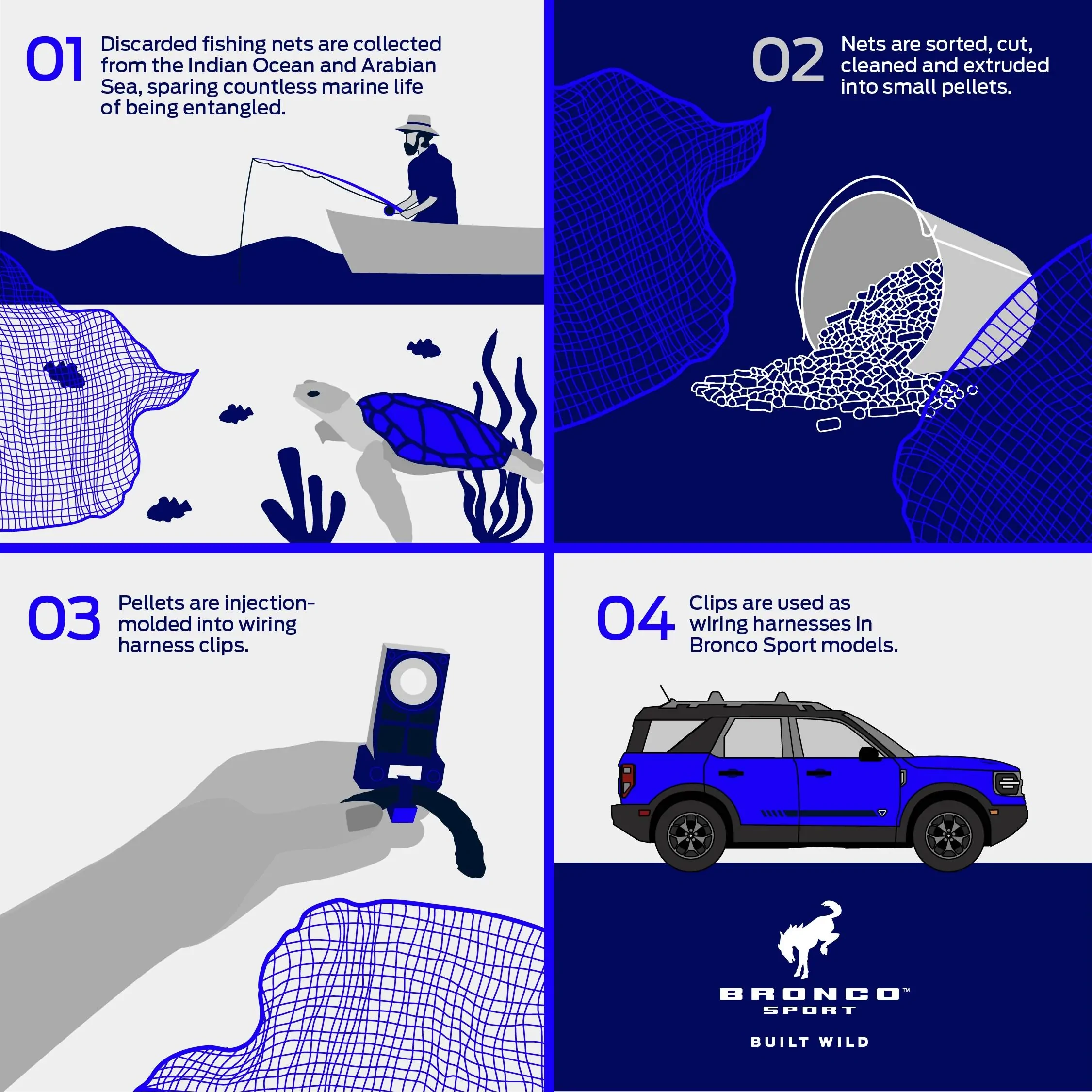 01 Discarded fishing nets are collected from the Indian Ocean and Arabian Sea, sparing countless marine life of being entangled.

02 Nets are sorted, cut, cleaned and extruded into small pellets.

03 Pellets are injection-molded into wiring harness clips.

04 Clips are used as wiring harnesses in Bronco Sport models.

BRONCO™
SPORT

BUILT WILD