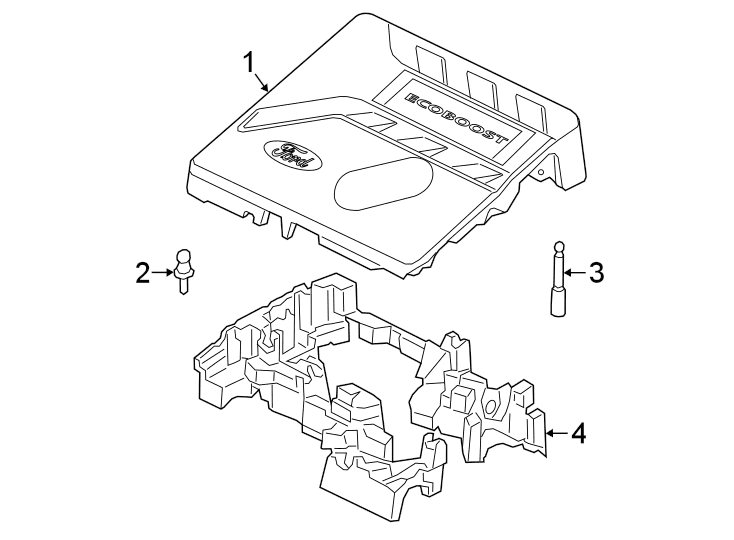 1
ECOBOOST
Ford
2
3
4