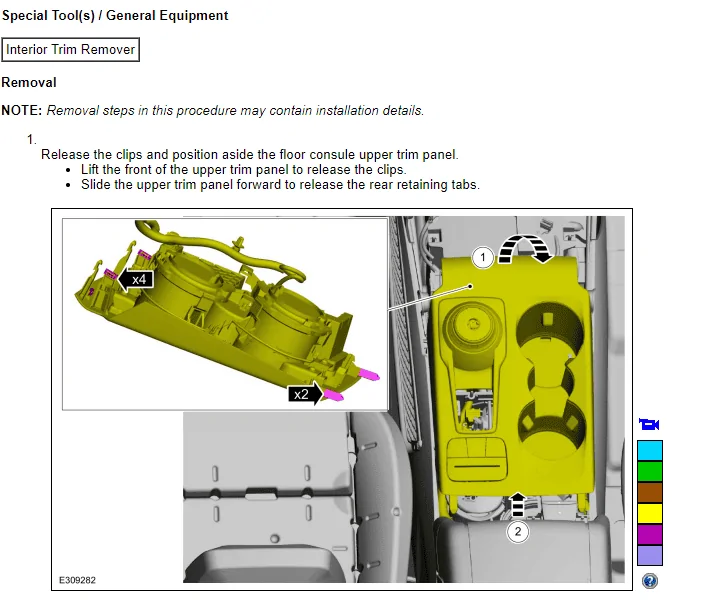 Special Tool(s) / General Equipment

Interior Trim Remover

Removal

NOTE: Removal steps in this procedure may contain installation details.

1.
Release the clips and position aside the floor consule upper trim panel.
• Lift the front of the upper trim panel to release the clips.
• Slide the upper trim panel forward to release the rear retaining tabs.

x4

x2

1

2

E309282