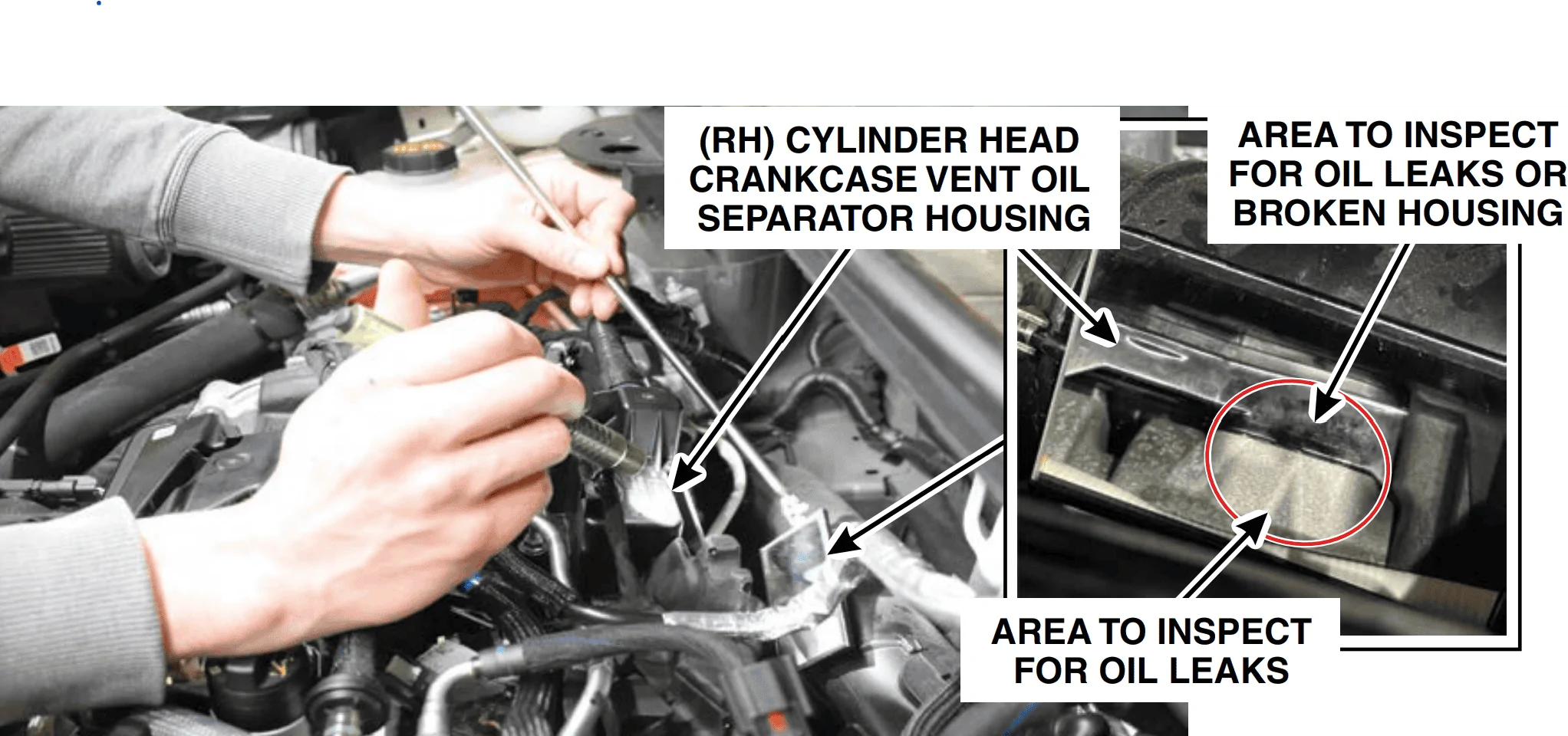 (RH) CYLINDER HEAD CRANKCASE VENT OIL SEPARATOR HOUSING

AREA TO INSPECT FOR OIL LEAKS OR BROKEN HOUSING

AREA TO INSPECT FOR OIL LEAKS