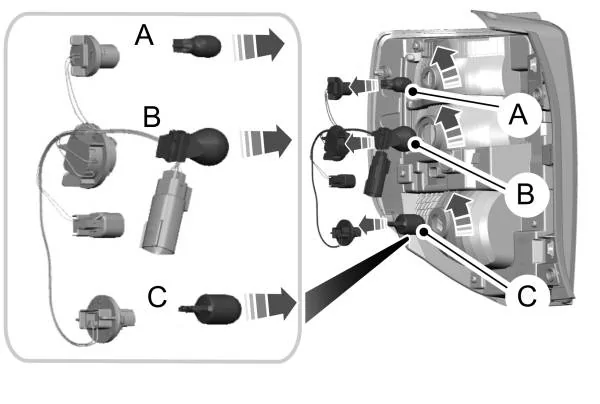 A
B
C
A
B
C