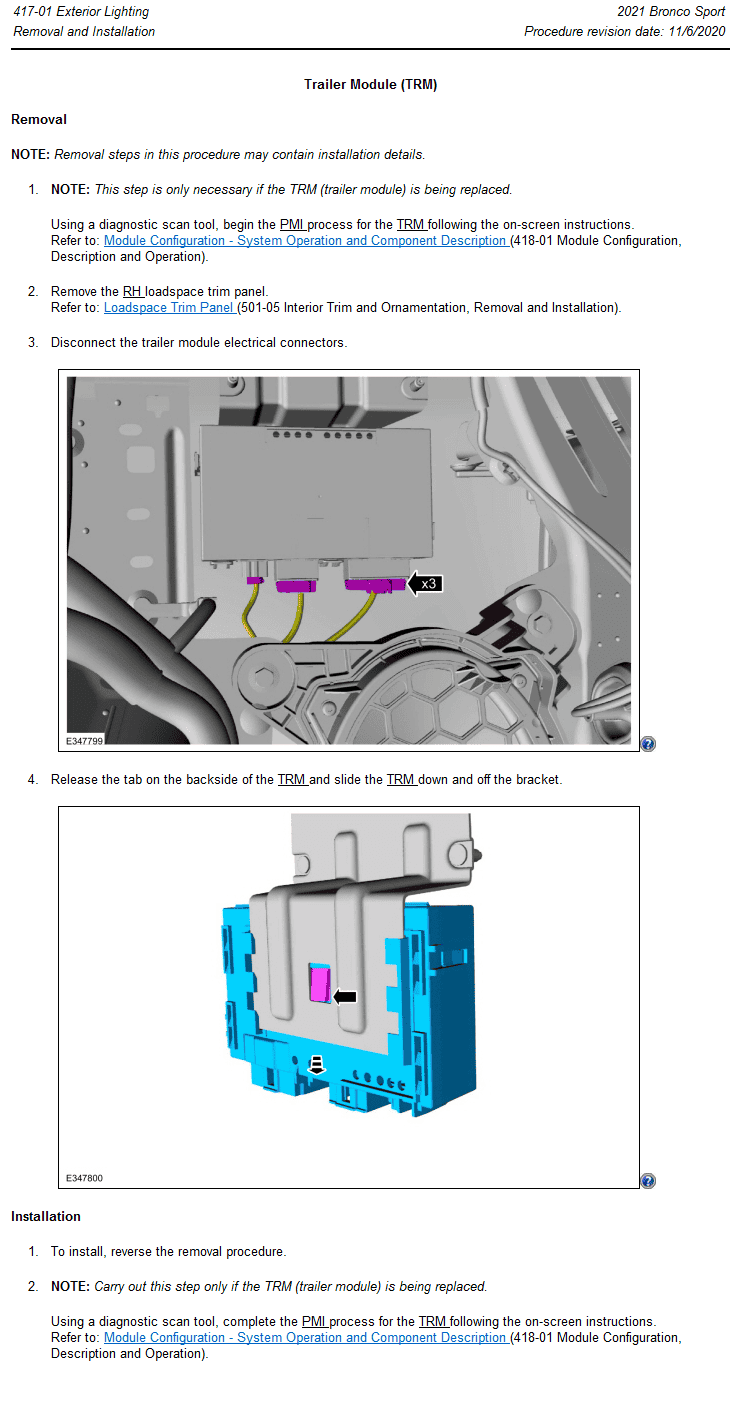 417-01 Exterior Lighting
Removal and Installation

2021 Bronco Sport
Procedure revision date: 11/6/2020

Trailer Module (TRM)

Removal

NOTE: Removal steps in this procedure may contain installation details.

1. NOTE: This step is only necessary if the TRM (trailer module) is being replaced.

Using a diagnostic scan tool, begin the PMI process for the TRM following the on-screen instructions.
Refer to: Module Configuration - System Operation and Component Description (418-01 Module Configuration, Description and Operation).

2. Remove the RH loadspace trim panel.
Refer to: Loadspace Trim Panel (501-05 Interior Trim and Ornamentation, Removal and Installation).

3. Disconnect the trailer module electrical connectors.

x3

E347799

4. Release the tab on the backside of the TRM and slide the TRM down and off the bracket.

E347800

Installation

1. To install, reverse the removal procedure.

2. NOTE: Carry out this step only if the TRM (trailer module) is being replaced.

Using a diagnostic scan tool, complete the PMI process for the TRM following the on-screen instructions.
Refer to: Module Configuration - System Operation and Component Description (418-01 Module Configuration, Description and Operation).