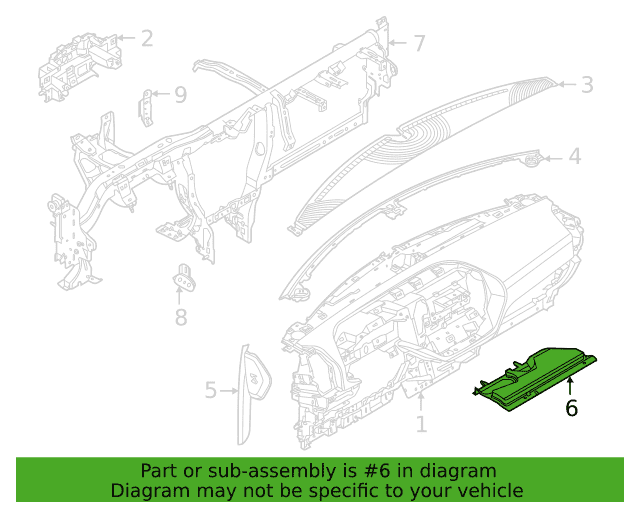 2
7
9
3
4
8
5
1
6

Part or sub-assembly is #6 in diagram
Diagram may not be specific to your vehicle