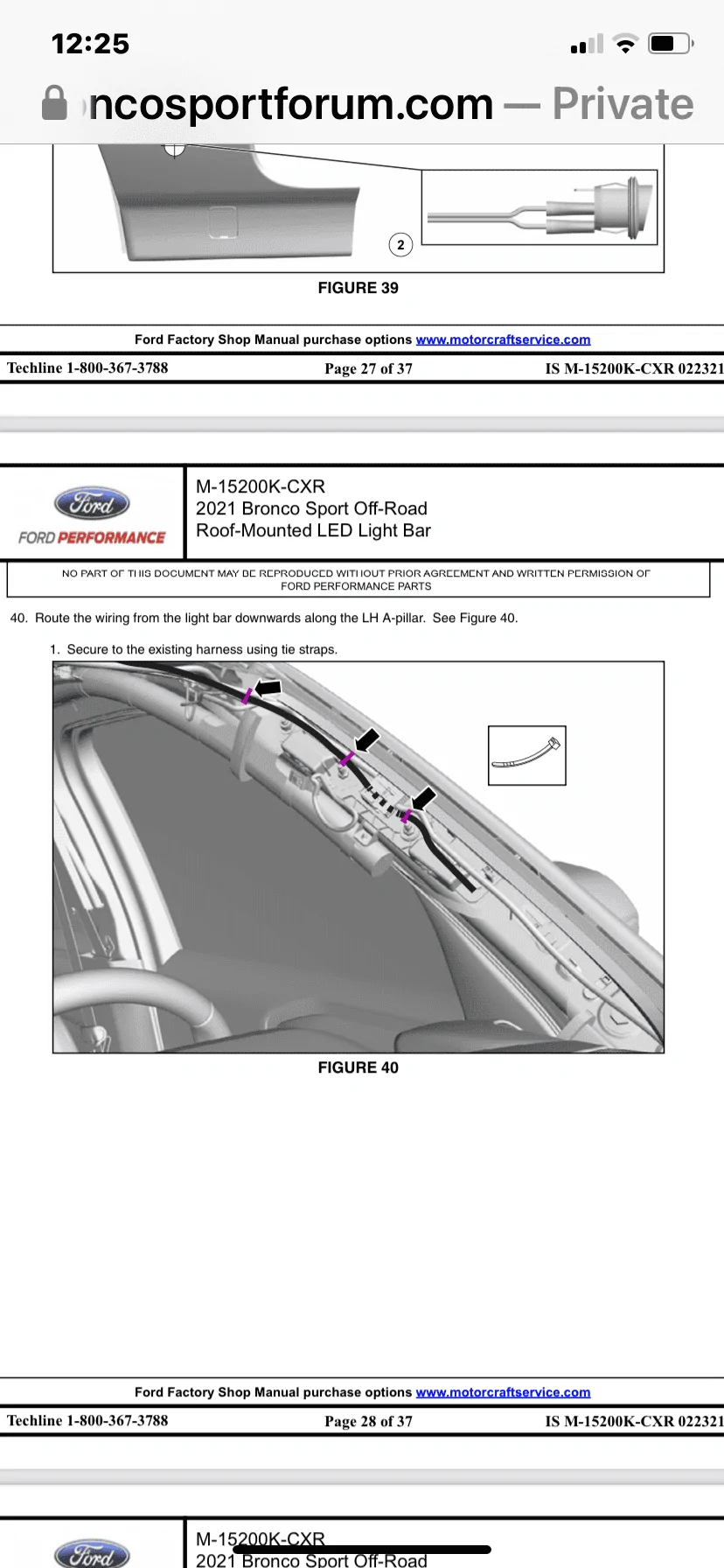 12:25

ncosportforum.com — Private

2

FIGURE 39

Ford Factory Shop Manual purchase options www.motorcraftservice.com

Techline 1-800-367-3788 Page 27 of 37 IS M-15200K-CXR 022321

Ford
FORD PERFORMANCE

M-15200K-CXR
2021 Bronco Sport Off-Road
Roof-Mounted LED Light Bar

NO PART OF THIS DOCUMENT MAY BE REPRODUCED WITHOUT PRIOR AGREEMENT AND WRITTEN PERMISSION OF FORD PERFORMANCE PARTS

40. Route the wiring from the light bar downwards along the LH A-pillar. See Figure 40.

1. Secure to the existing harness using tie straps.

FIGURE 40

Ford Factory Shop Manual purchase options www.motorcraftservice.com

Techline 1-800-367-3788 Page 28 of 37 IS M-15200K-CXR 022321

Ford

M-15200K-CXR
2021 Bronco Sport Off-Road