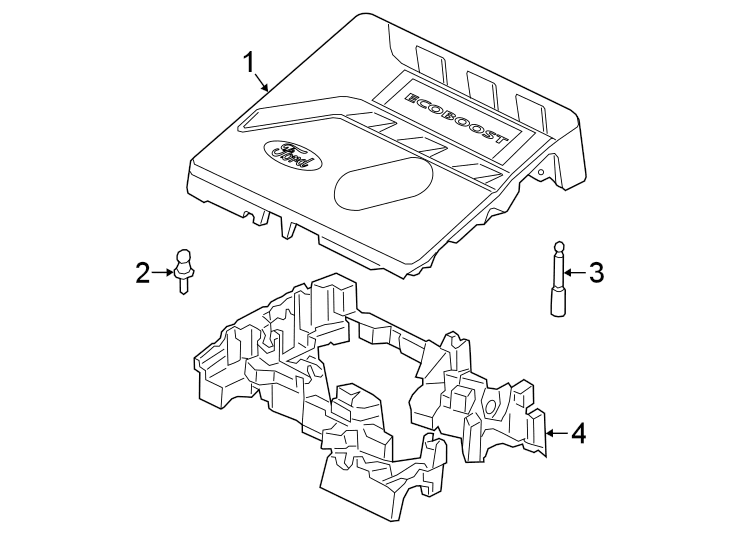 1
ECOBOOST
Ford
2
3
4