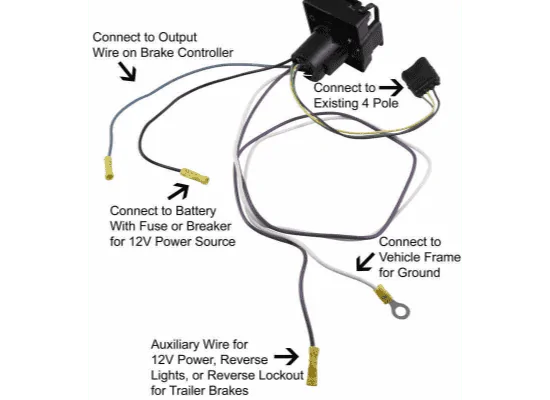 Connect to Output
Wire on Brake Controller

Connect to
Existing 4 Pole

Connect to Battery
With Fuse or Breaker
for 12V Power Source

Connect to
Vehicle Frame
for Ground

Auxiliary Wire for
12V Power, Reverse
Lights, or Reverse Lockout
for Trailer Brakes