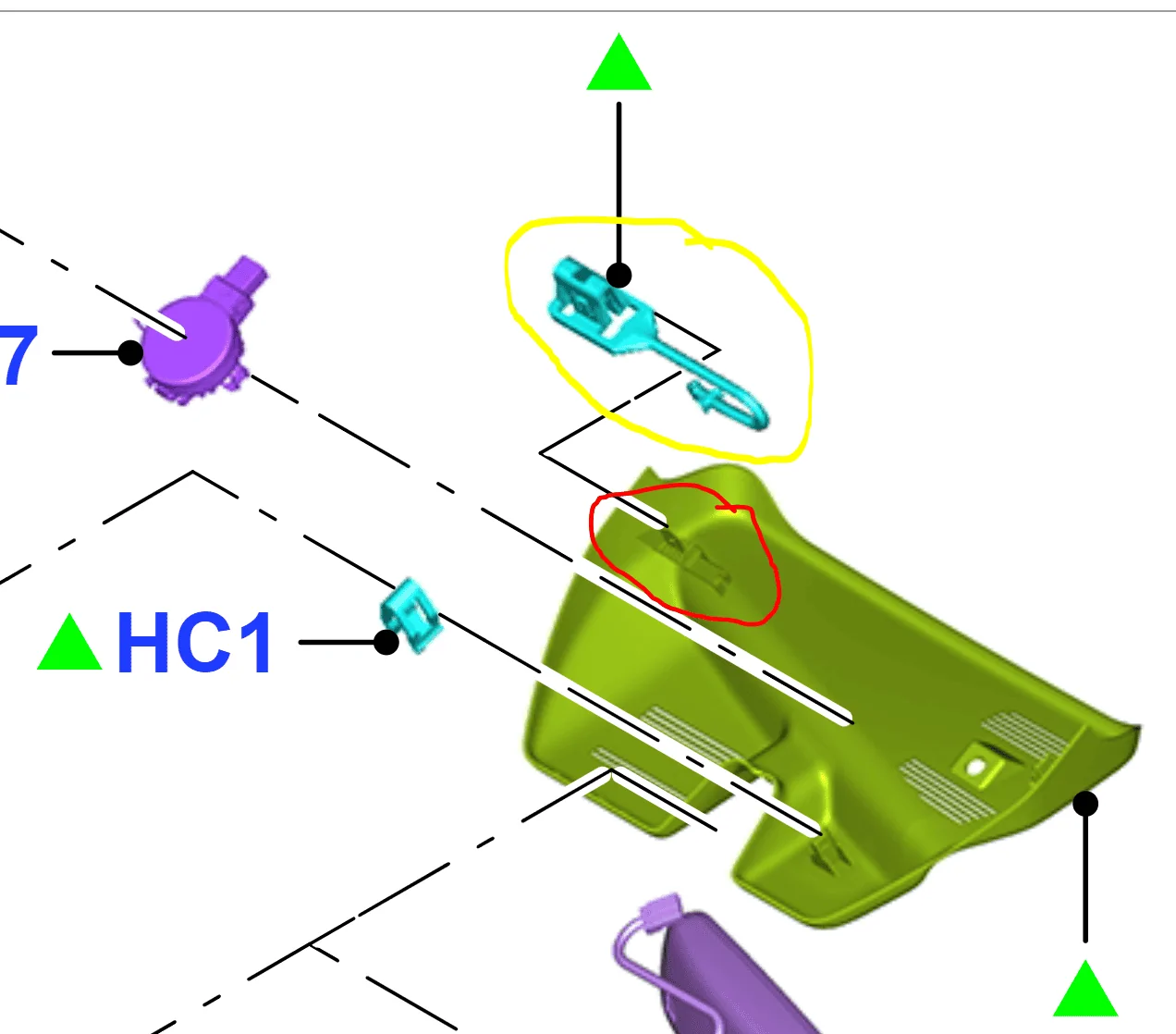 7

HC1