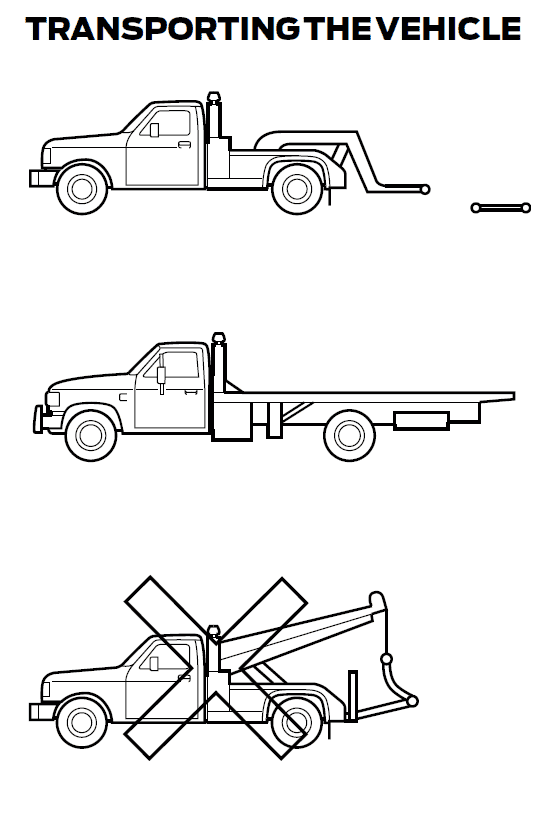 TRANSPORTING THE VEHICLE