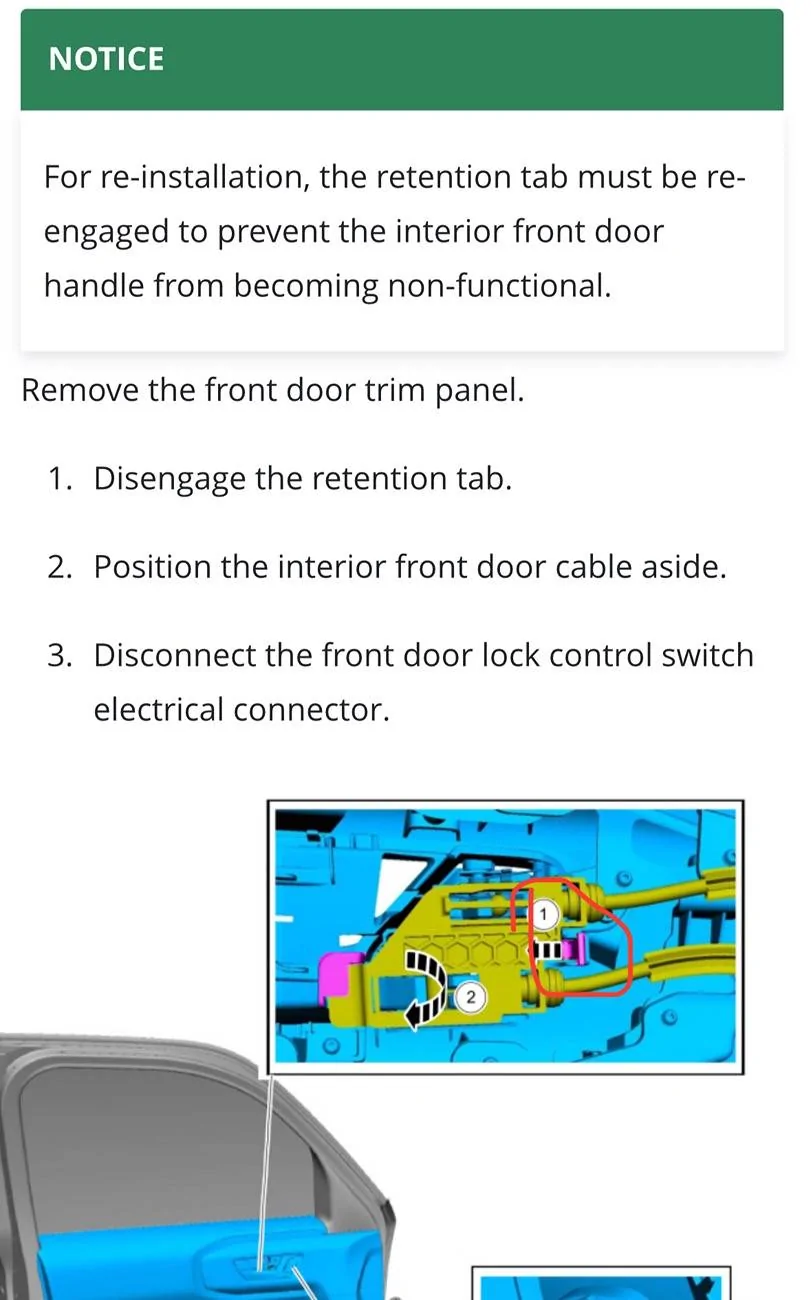 NOTICE

For re-installation, the retention tab must be re-engaged to prevent the interior front door handle from becoming non-functional.

Remove the front door trim panel.

1. Disengage the retention tab.

2. Position the interior front door cable aside.

3. Disconnect the front door lock control switch electrical connector.

1

2