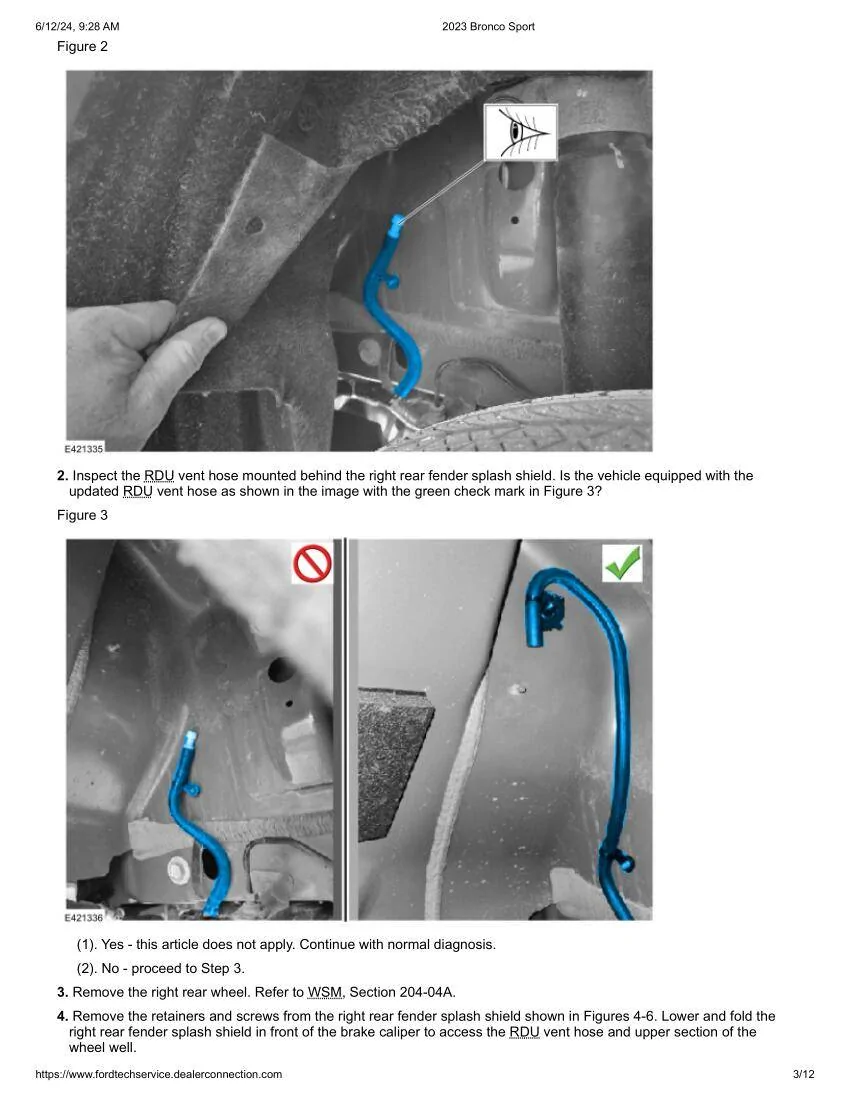 6/12/24, 9:28 AM 2023 Bronco Sport

Figure 2

E421335

**2.** Inspect the RDU vent hose mounted behind the right rear fender splash shield. Is the vehicle equipped with the updated RDU vent hose as shown in the image with the green check mark in Figure 3?

Figure 3

E421336

(1). Yes - this article does not apply. Continue with normal diagnosis.

(2). No - proceed to Step 3.

**3.** Remove the right rear wheel. Refer to WSM, Section 204-04A.

**4.** Remove the retainers and screws from the right rear fender splash shield shown in Figures 4-6. Lower and fold the right rear fender splash shield in front of the brake caliper to access the RDU vent hose and upper section of the wheel well.

https://www.fordtechservice.dealerconnection.com 3/12