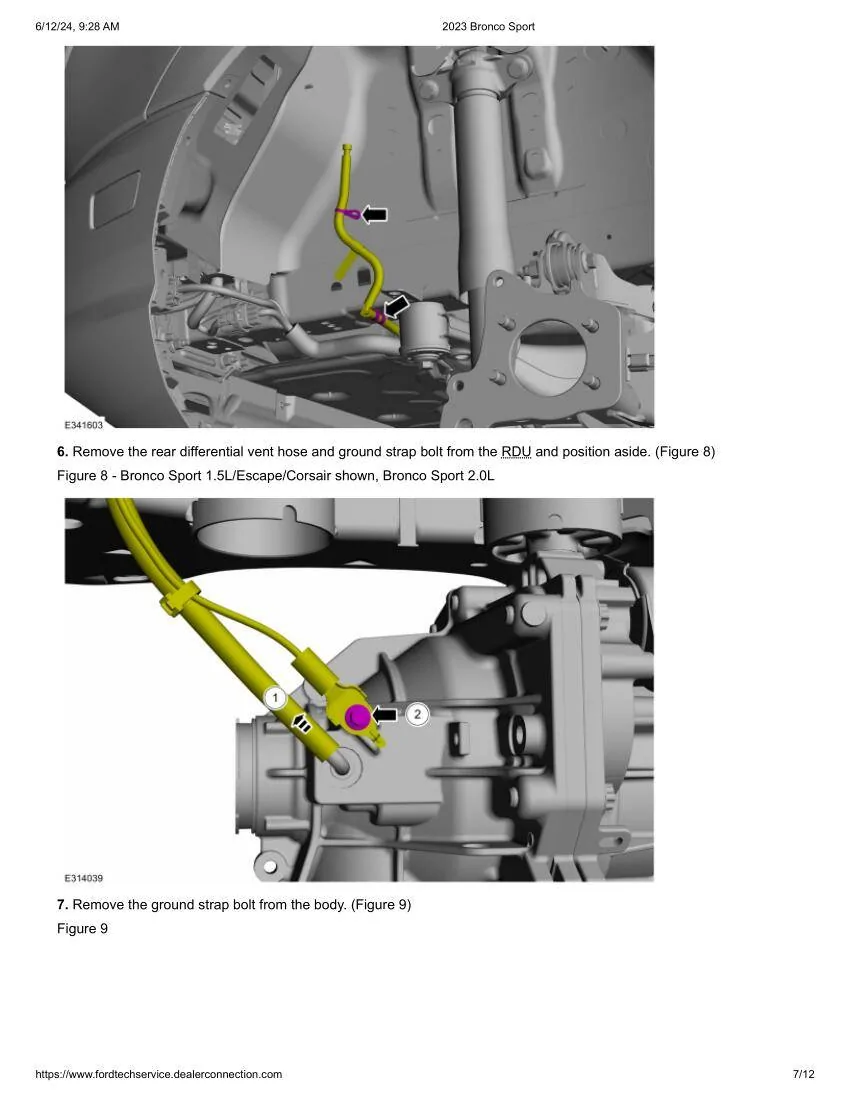 6/12/24, 9:28 AM

2023 Bronco Sport

E341603

**6.** Remove the rear differential vent hose and ground strap bolt from the RDU and position aside. (Figure 8)

Figure 8 - Bronco Sport 1.5L/Escape/Corsair shown, Bronco Sport 2.0L

1

2

E314039

**7.** Remove the ground strap bolt from the body. (Figure 9)

Figure 9

https://www.fordtechservice.dealerconnection.com

7/12