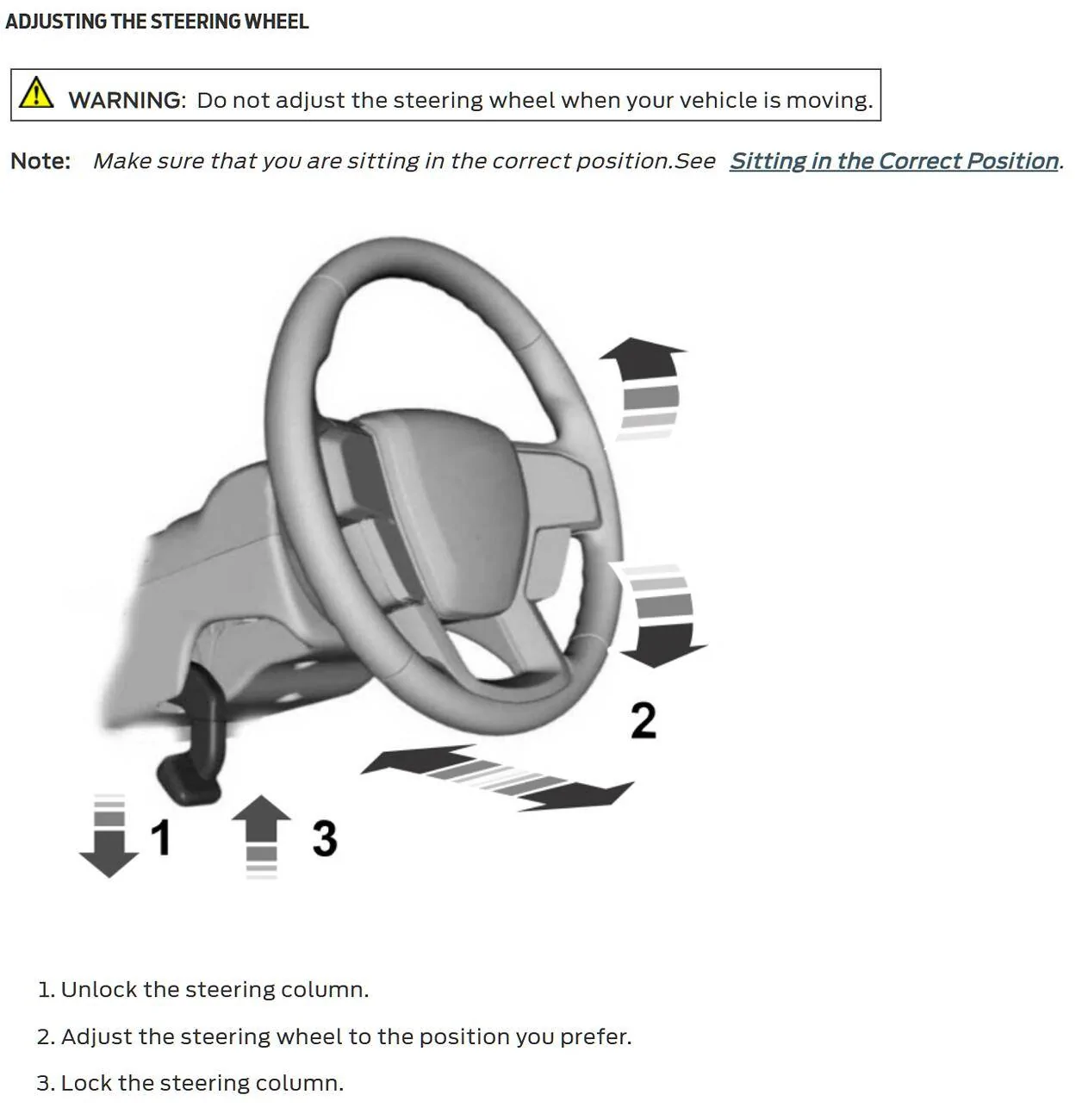 ADJUSTING THE STEERING WHEEL

WARNING: Do not adjust the steering wheel when your vehicle is moving.

Note: Make sure that you are sitting in the correct position.See Sitting in the Correct Position.

2

1

3

1. Unlock the steering column.

2. Adjust the steering wheel to the position you prefer.

3. Lock the steering column.