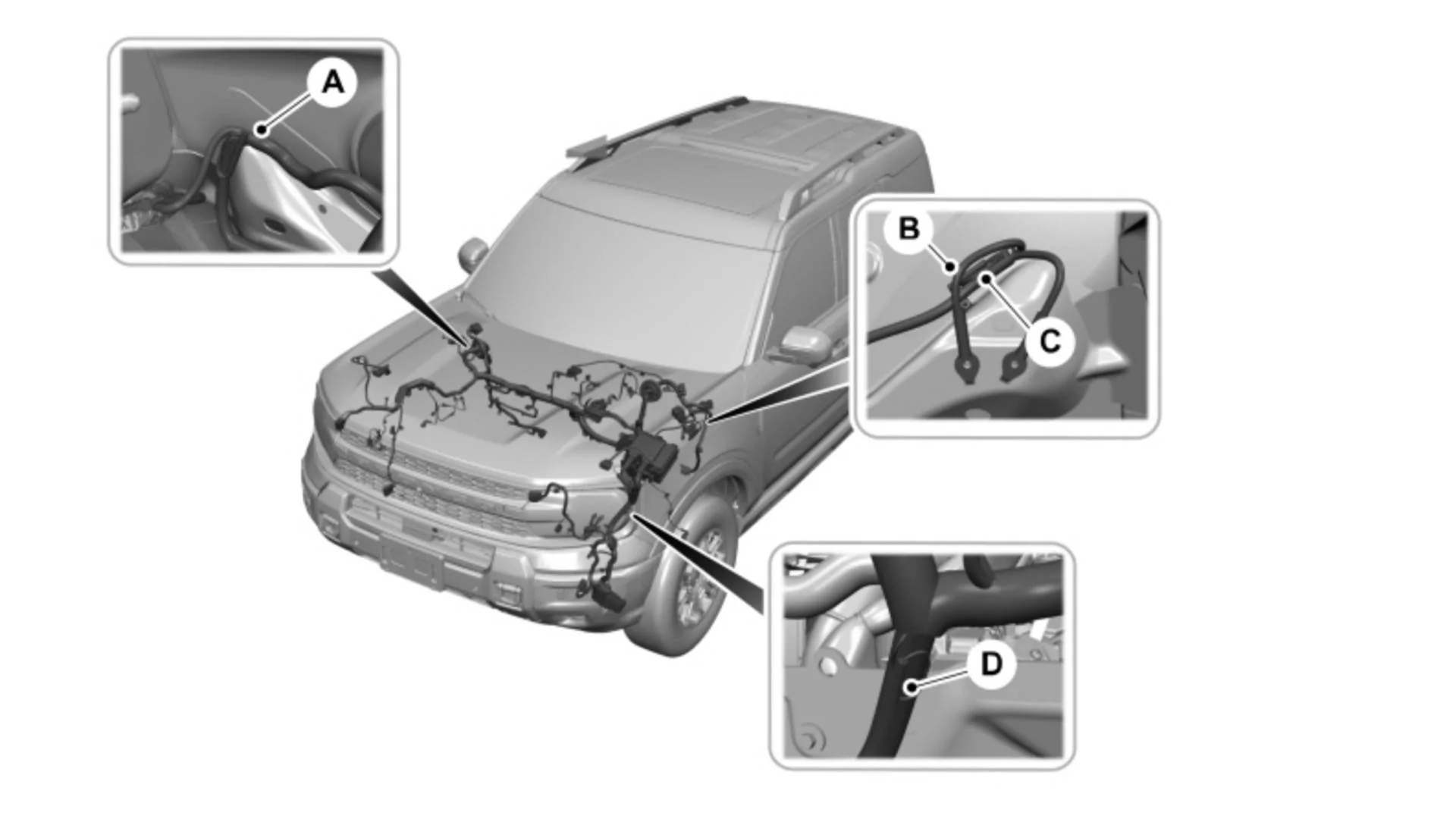 A

B

C

D