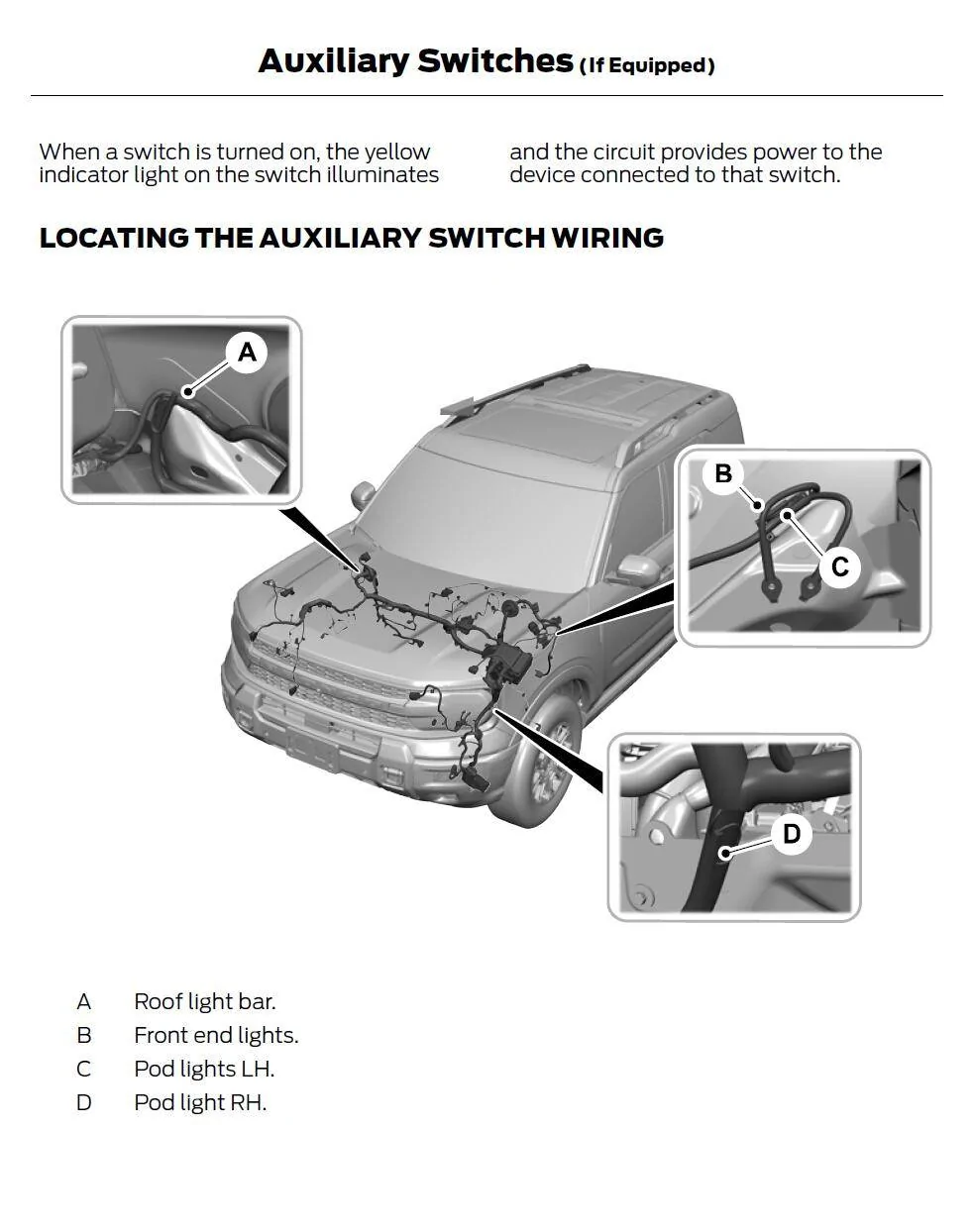 Auxiliary Switches (If Equipped)

When a switch is turned on, the yellow indicator light on the switch illuminates

and the circuit provides power to the device connected to that switch.

LOCATING THE AUXILIARY SWITCH WIRING

A

B

C

D

A Roof light bar.
B Front end lights.
C Pod lights LH.
D Pod light RH.