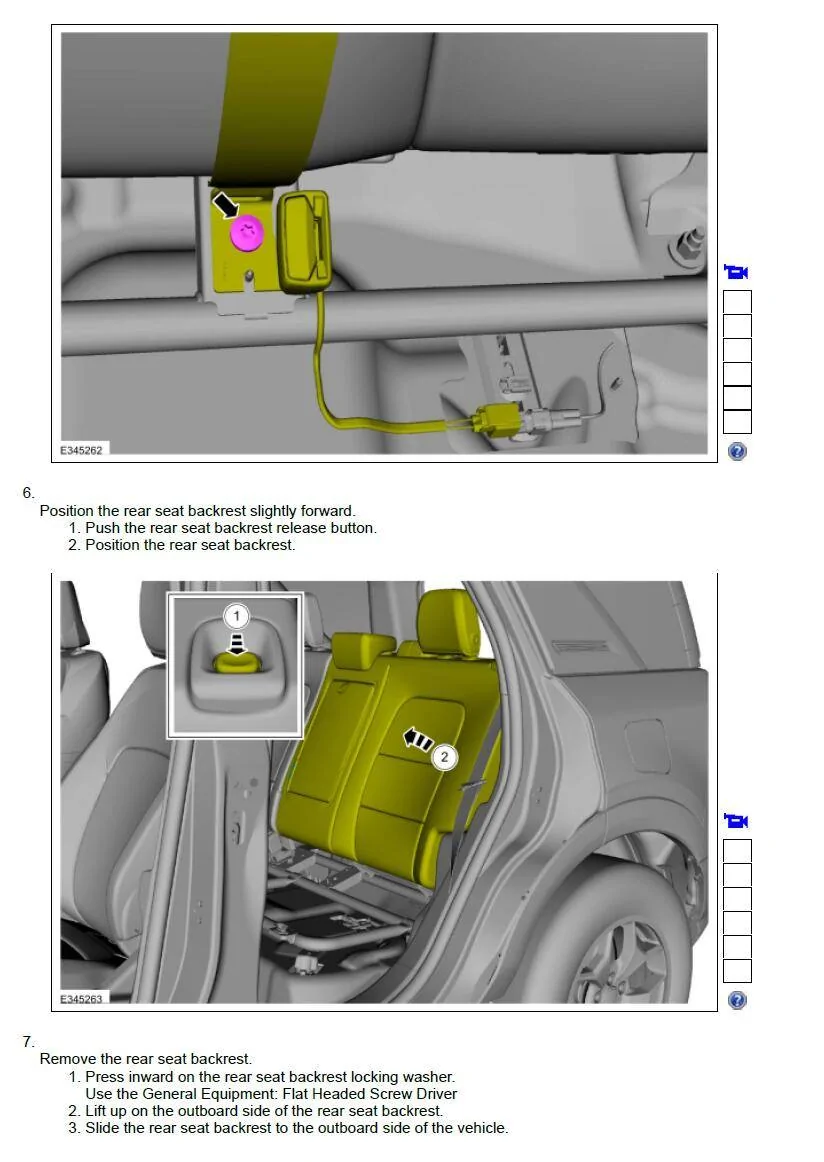 E345262

6.
Position the rear seat backrest slightly forward.
1. Push the rear seat backrest release button.
2. Position the rear seat backrest.

1

2

E345263

7.
Remove the rear seat backrest.
1. Press inward on the rear seat backrest locking washer.
Use the General Equipment: Flat Headed Screw Driver
2. Lift up on the outboard side of the rear seat backrest.
3. Slide the rear seat backrest to the outboard side of the vehicle.