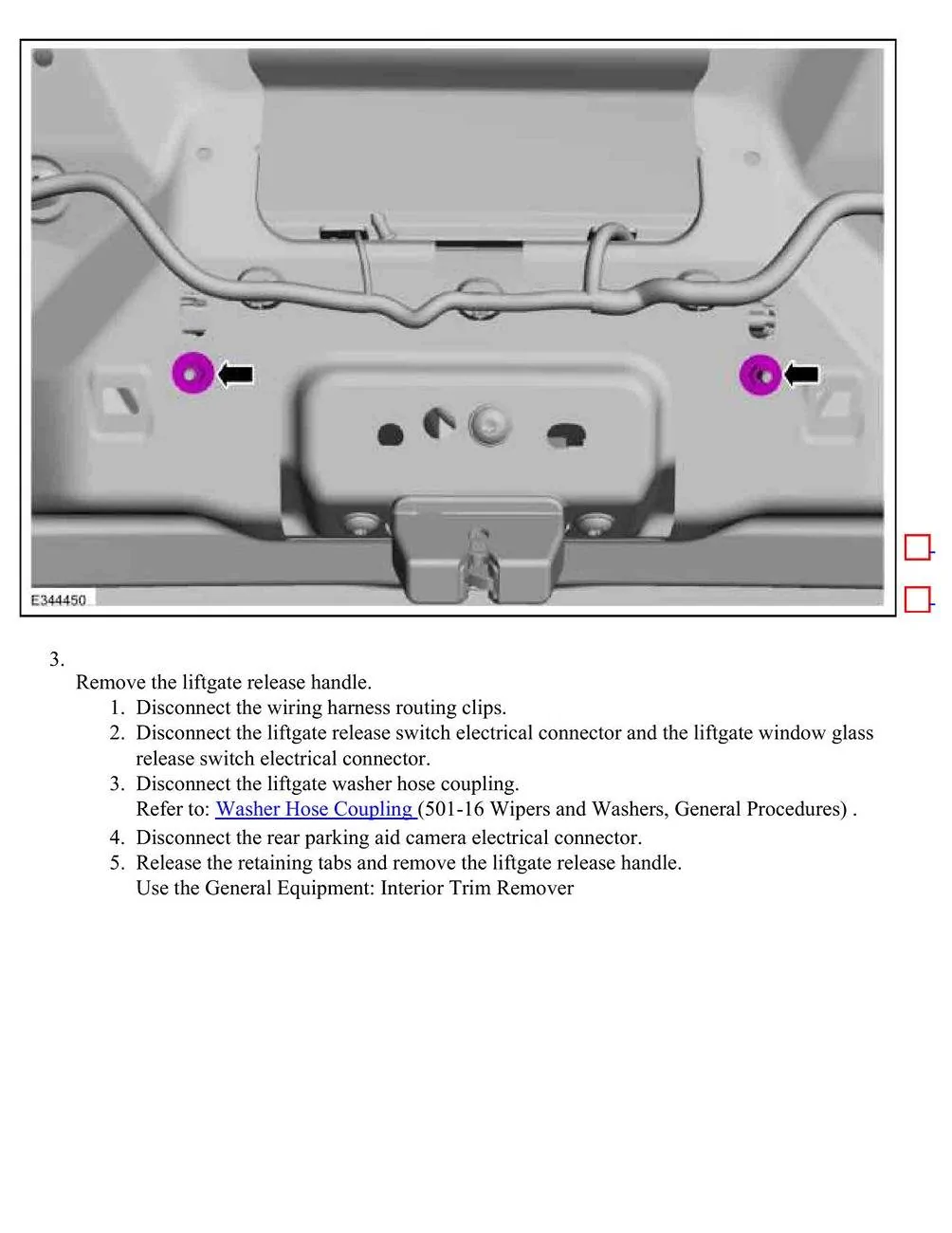 E344450

3.

Remove the liftgate release handle.

1. Disconnect the wiring harness routing clips.
2. Disconnect the liftgate release switch electrical connector and the liftgate window glass release switch electrical connector.
3. Disconnect the liftgate washer hose coupling.
Refer to: Washer Hose Coupling (501-16 Wipers and Washers, General Procedures) .
4. Disconnect the rear parking aid camera electrical connector.
5. Release the retaining tabs and remove the liftgate release handle.
Use the General Equipment: Interior Trim Remover