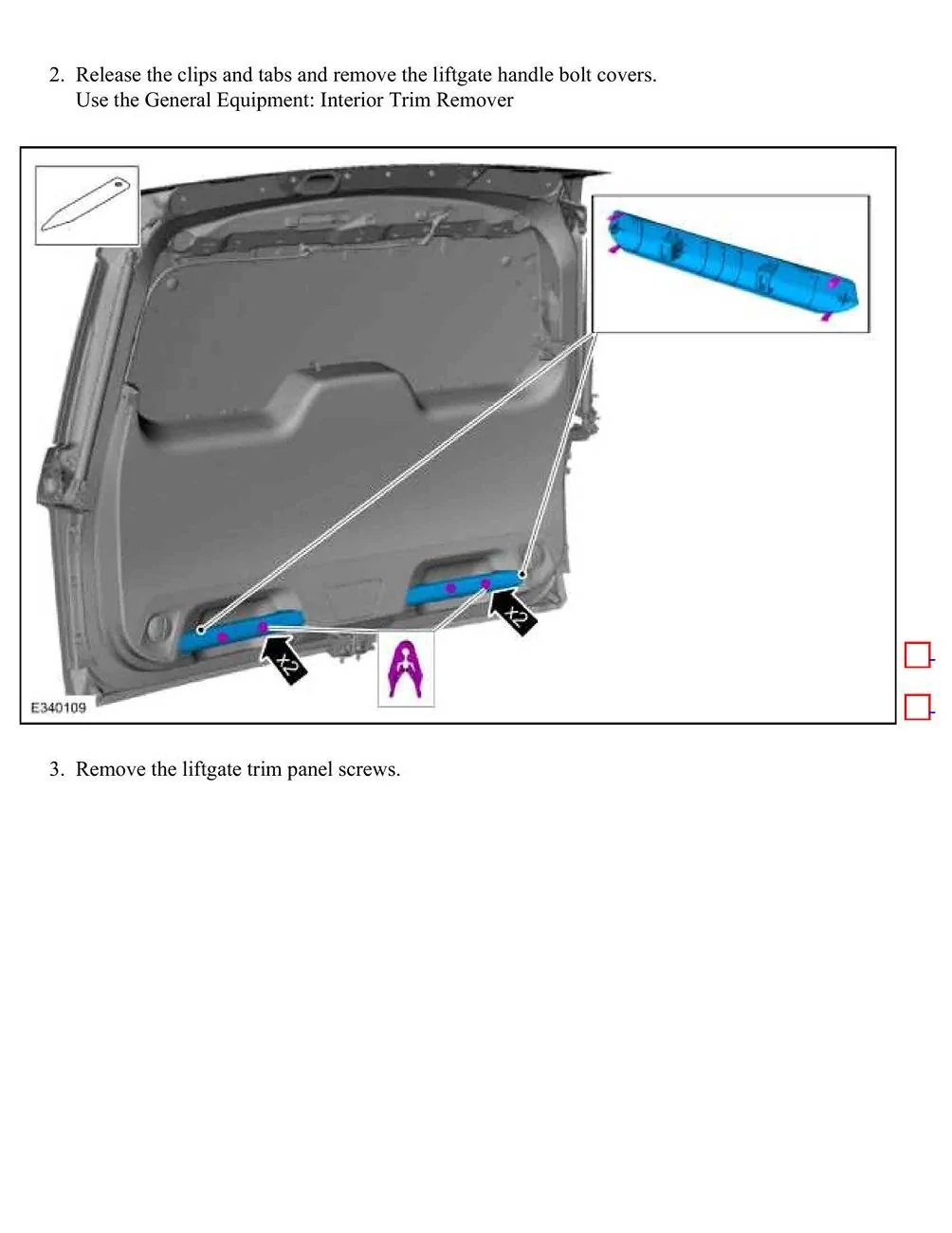 2. Release the clips and tabs and remove the liftgate handle bolt covers.
Use the General Equipment: Interior Trim Remover

x2

x2

E340109

3. Remove the liftgate trim panel screws.