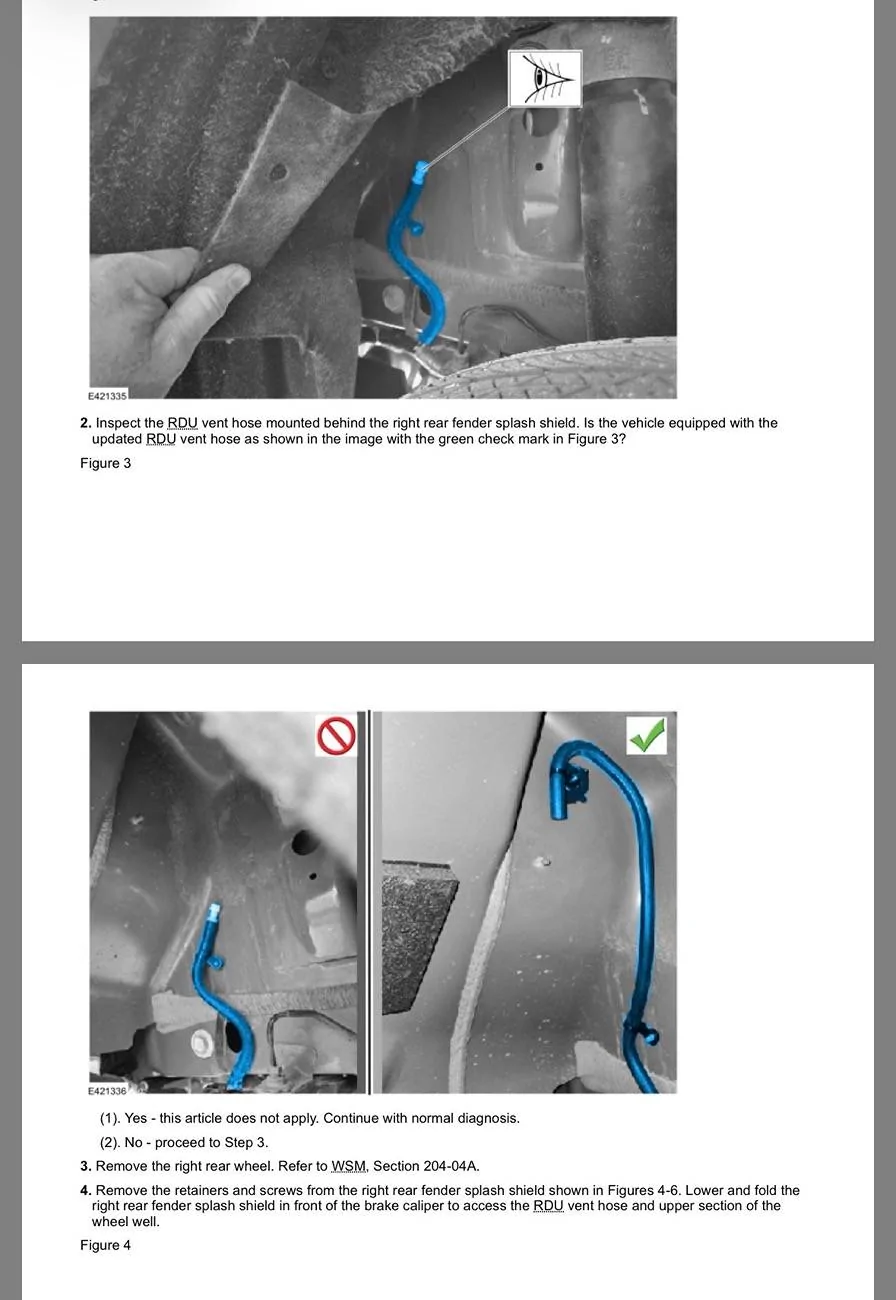 E421335

2. Inspect the RDU vent hose mounted behind the right rear fender splash shield. Is the vehicle equipped with the updated RDU vent hose as shown in the image with the green check mark in Figure 3?

Figure 3

E421336

(1). Yes - this article does not apply. Continue with normal diagnosis.

(2). No - proceed to Step 3.

3. Remove the right rear wheel. Refer to WSM, Section 204-04A.

4. Remove the retainers and screws from the right rear fender splash shield shown in Figures 4-6. Lower and fold the right rear fender splash shield in front of the brake caliper to access the RDU vent hose and upper section of the wheel well.

Figure 4