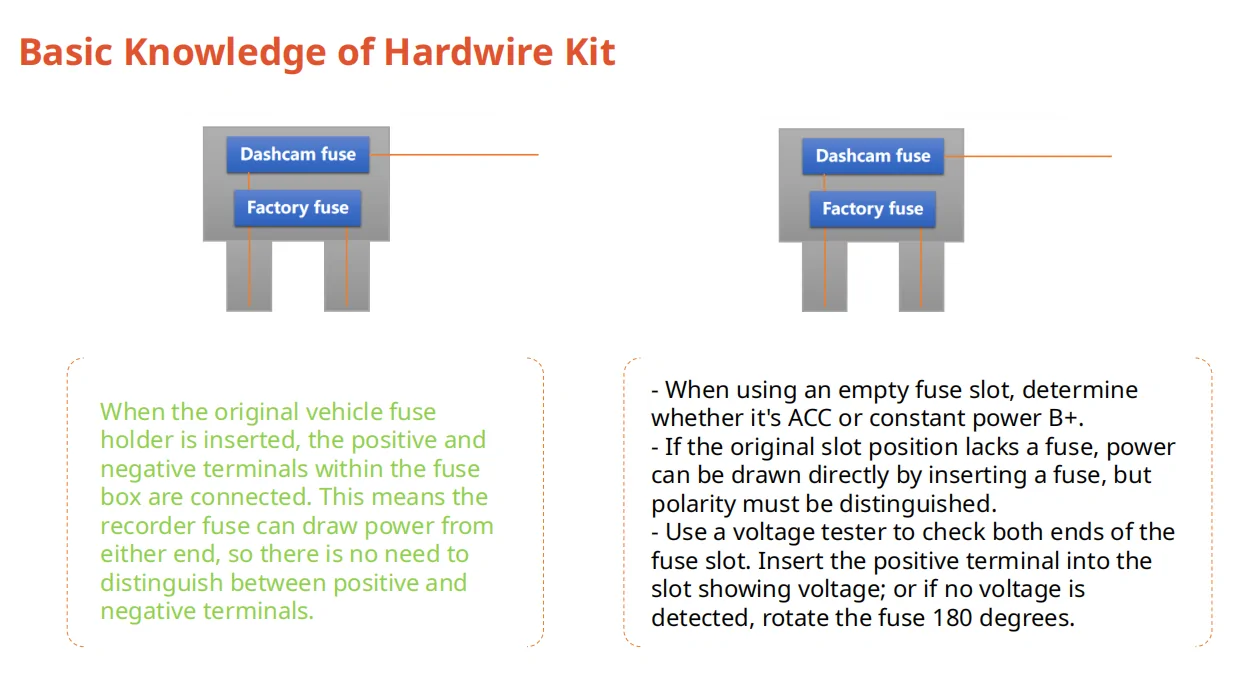 Basic Knowledge of Hardwire Kit

Dashcam fuse

Factory fuse

Dashcam fuse

Factory fuse

When the original vehicle fuse holder is inserted, the positive and negative terminals within the fuse box are connected. This means the recorder fuse can draw power from either end, so there is no need to distinguish between positive and negative terminals.

- When using an empty fuse slot, determine whether it's ACC or constant power B+.
- If the original slot position lacks a fuse, power can be drawn directly by inserting a fuse, but polarity must be distinguished.
- Use a voltage tester to check both ends of the fuse slot. Insert the positive terminal into the slot showing voltage; or if no voltage is detected, rotate the fuse 180 degrees.