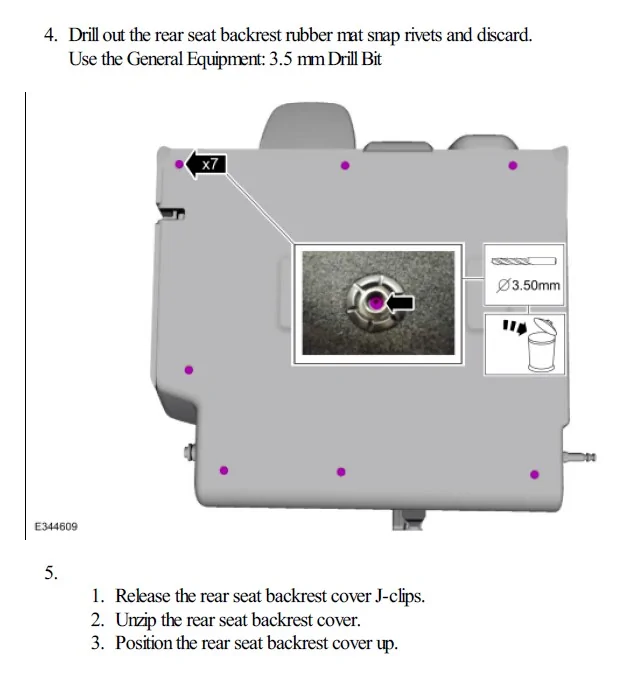 4. Drill out the rear seat backrest rubber mat snap rivets and discard.
Use the General Equipment: 3.5 mm Drill Bit

x7

Ø3.50mm

E344609

5.

1. Release the rear seat backrest cover J-clips.
2. Unzip the rear seat backrest cover.
3. Position the rear seat backrest cover up.