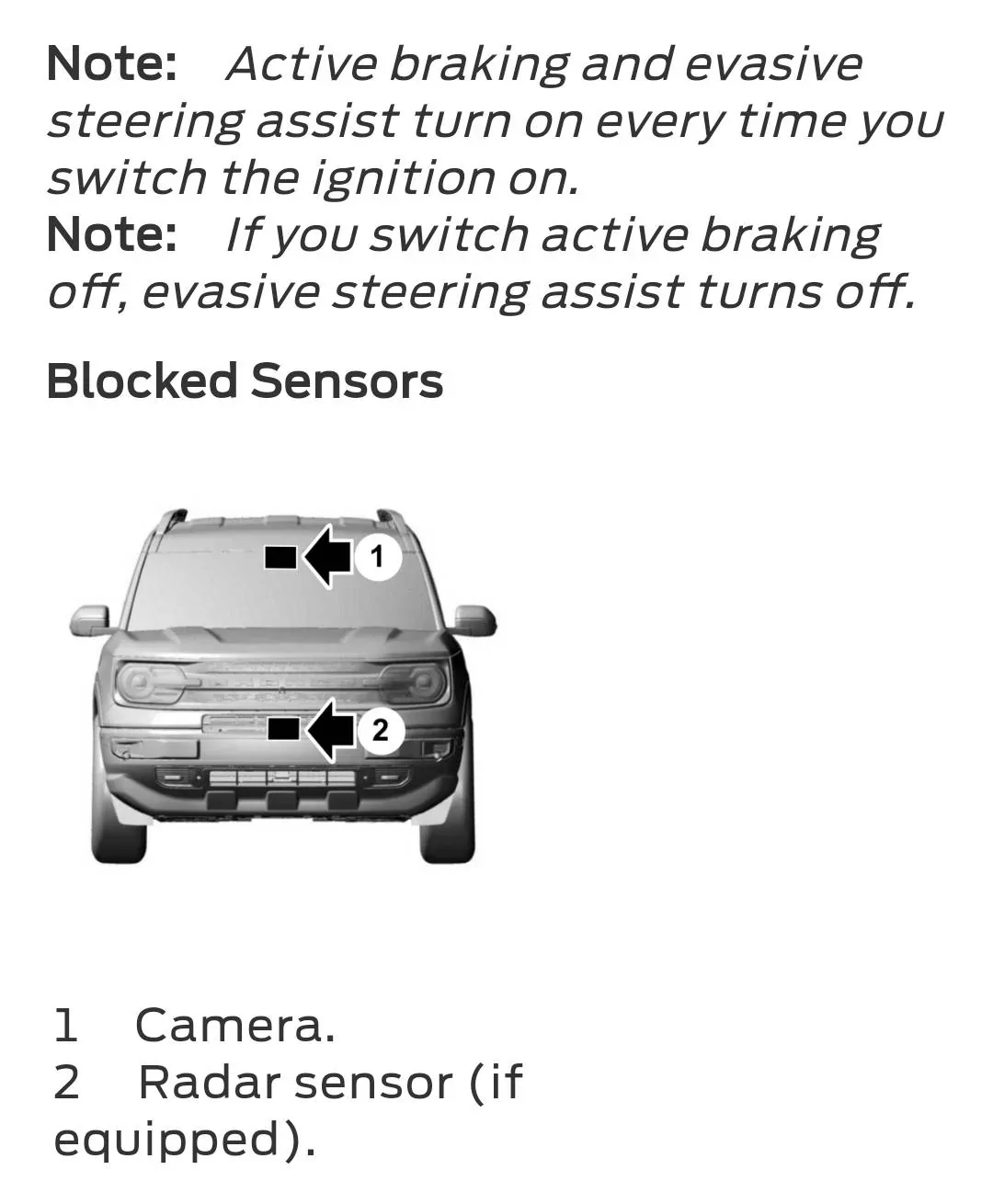 Note: Active braking and evasive steering assist turn on every time you switch the ignition on.
Note: If you switch active braking off, evasive steering assist turns off.

Blocked Sensors

1

2

1 Camera.
2 Radar sensor (if equipped).