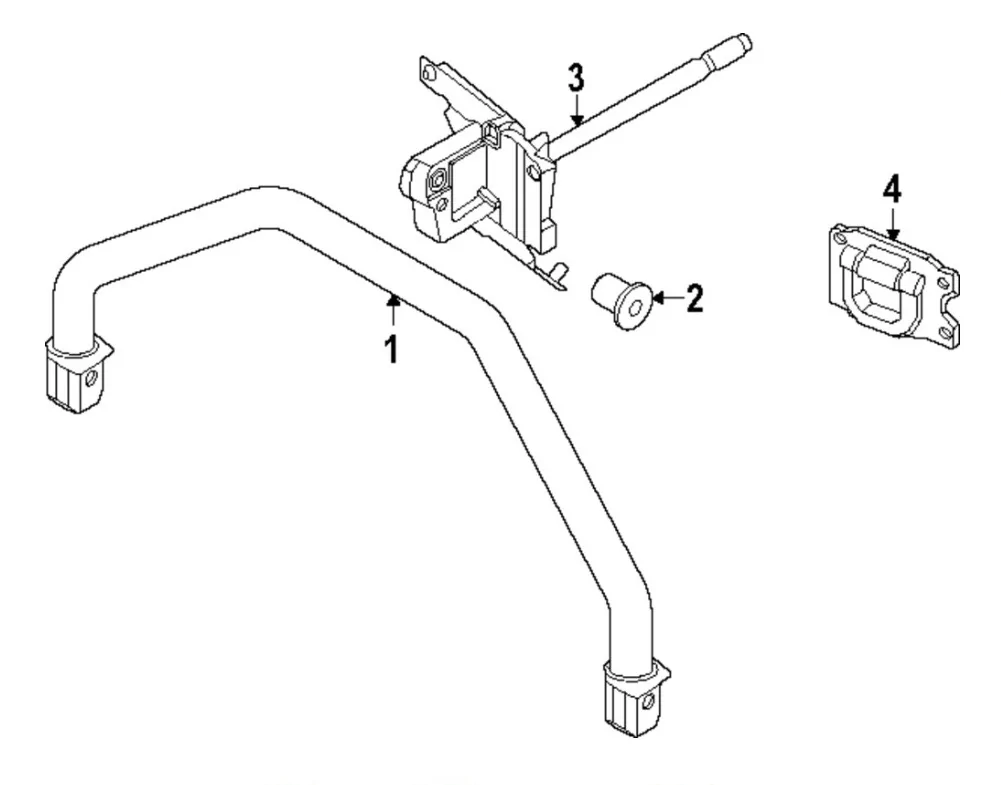 3
4
2
1