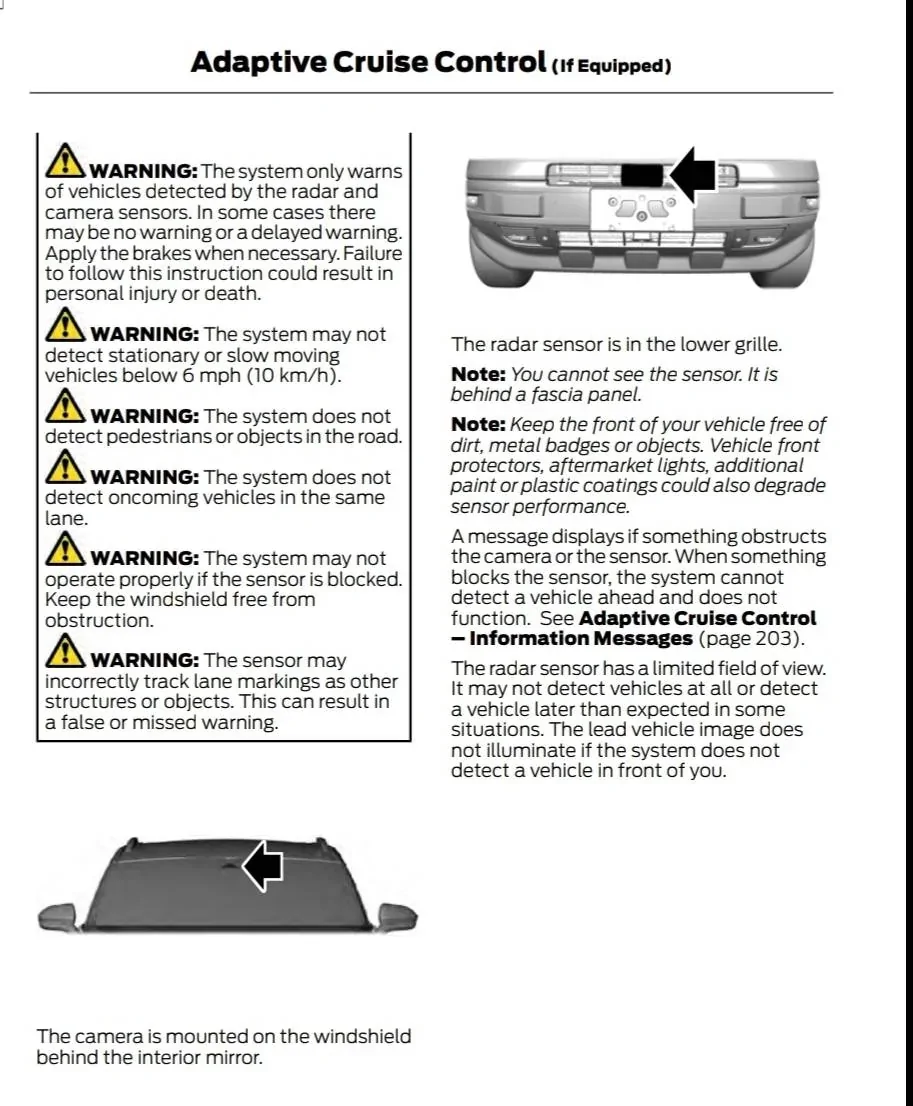 Adaptive Cruise Control (If Equipped)

WARNING: The system only warns of vehicles detected by the radar and camera sensors. In some cases there may be no warning or a delayed warning. Apply the brakes when necessary. Failure to follow this instruction could result in personal injury or death.

WARNING: The system may not detect stationary or slow moving vehicles below 6 mph (10 km/h).

WARNING: The system does not detect pedestrians or objects in the road.

WARNING: The system does not detect oncoming vehicles in the same lane.

WARNING: The system may not operate properly if the sensor is blocked. Keep the windshield free from obstruction.

WARNING: The sensor may incorrectly track lane markings as other structures or objects. This can result in a false or missed warning.

The camera is mounted on the windshield behind the interior mirror.

The radar sensor is in the lower grille.

Note: You cannot see the sensor. It is behind a fascia panel.

Note: Keep the front of your vehicle free of dirt, metal badges or objects. Vehicle front protectors, aftermarket lights, additional paint or plastic coatings could also degrade sensor performance.

A message displays if something obstructs the camera or the sensor. When something blocks the sensor, the system cannot detect a vehicle ahead and does not function. See Adaptive Cruise Control – Information Messages (page 203).

The radar sensor has a limited field of view. It may not detect vehicles at all or detect a vehicle later than expected in some situations. The lead vehicle image does not illuminate if the system does not detect a vehicle in front of you.