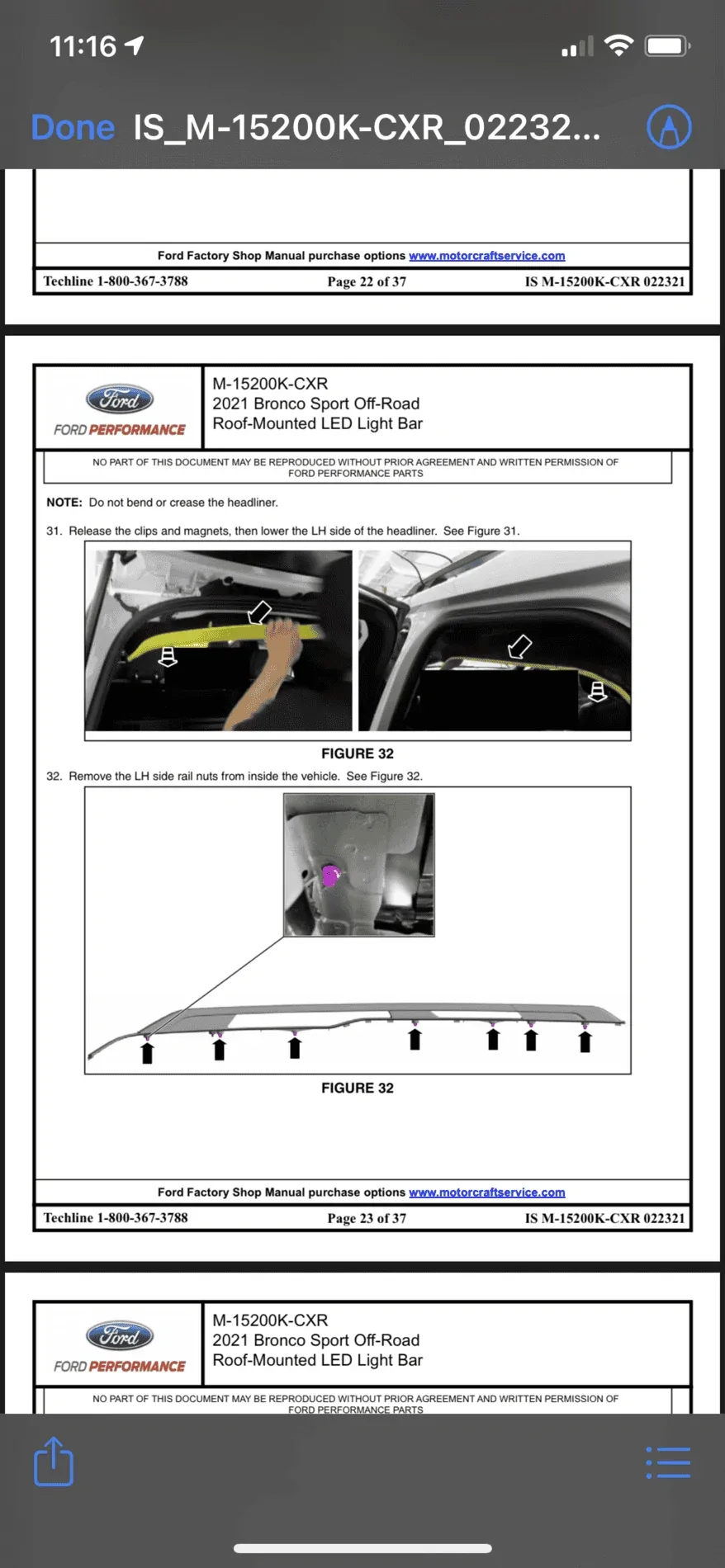 11:16

Done IS_M-15200K-CXR_02232...

Ford Factory Shop Manual purchase options www.motorcraftservice.com

Techline 1-800-367-3788 Page 22 of 37 IS M-15200K-CXR 022321

Ford
FORD PERFORMANCE

M-15200K-CXR
2021 Bronco Sport Off-Road
Roof-Mounted LED Light Bar

NO PART OF THIS DOCUMENT MAY BE REPRODUCED WITHOUT PRIOR AGREEMENT AND WRITTEN PERMISSION OF FORD PERFORMANCE PARTS

NOTE: Do not bend or crease the headliner.

31. Release the clips and magnets, then lower the LH side of the headliner. See Figure 31.

FIGURE 32

32. Remove the LH side rail nuts from inside the vehicle. See Figure 32.

FIGURE 32

Ford Factory Shop Manual purchase options www.motorcraftservice.com

Techline 1-800-367-3788 Page 23 of 37 IS M-15200K-CXR 022321

Ford
FORD PERFORMANCE

M-15200K-CXR
2021 Bronco Sport Off-Road
Roof-Mounted LED Light Bar

NO PART OF THIS DOCUMENT MAY BE REPRODUCED WITHOUT PRIOR AGREEMENT AND WRITTEN PERMISSION OF FORD PERFORMANCE PARTS